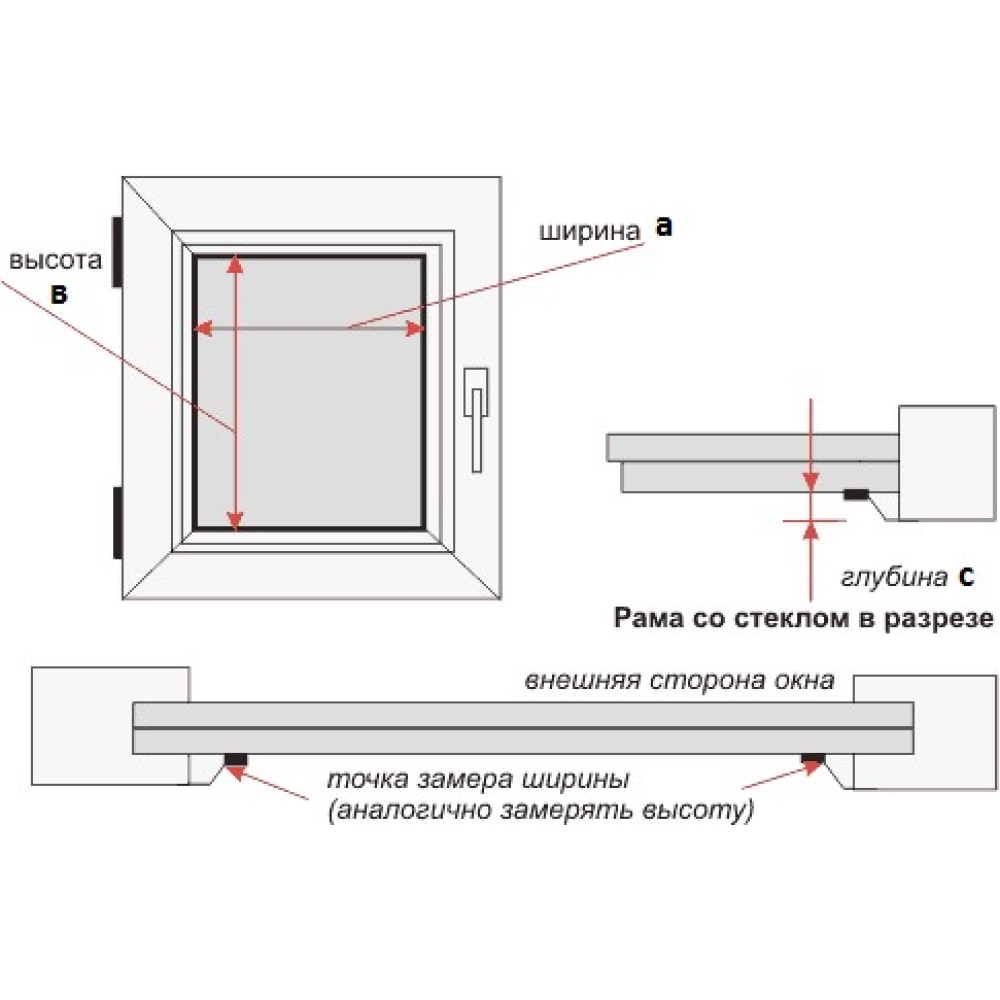 высота
в

ширина а

глубина с
Рама со стеклом в разрезе

внешняя сторона окна

точка замера ширины
(аналогично замерять высоту)